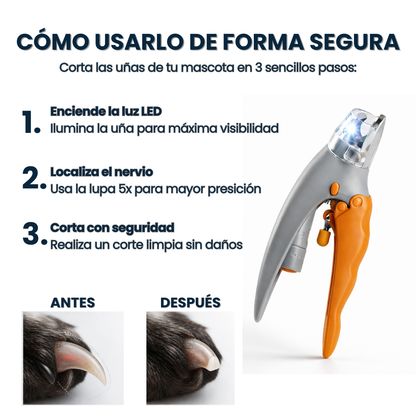 CÓMO USARLO DE FORMA SEGURA

Corta las uñas de tu mascota en 3 sencillos pasos:

1. Enciende la luz LED
Ilumina la uña para máxima visibilidad

2. Localiza el nervio
Usa la lupa 5x para mayor presición

3. Corta con seguridad
Realiza un corte limpia sin daños

ANTES

DESPUÉS