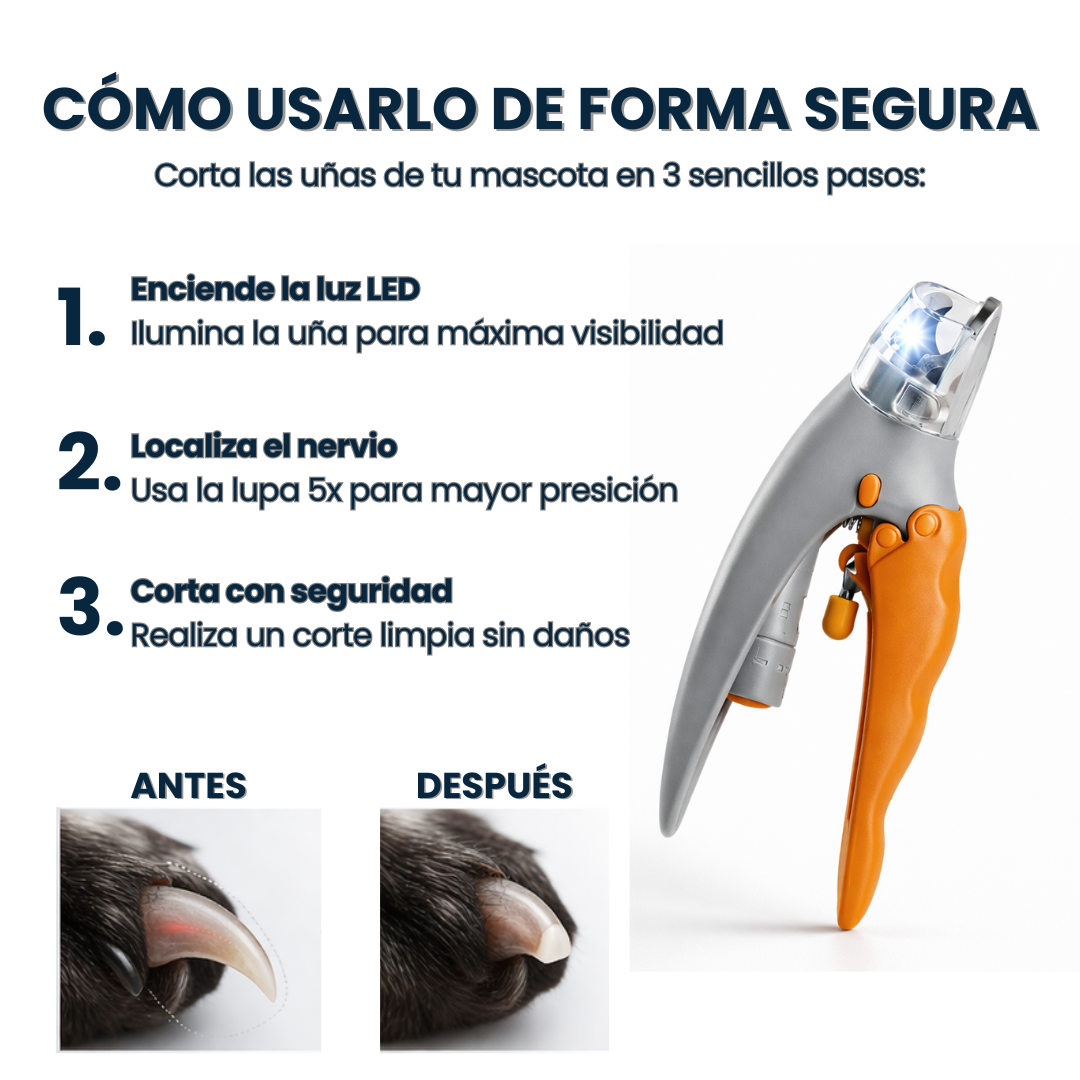 CÓMO USARLO DE FORMA SEGURA

Corta las uñas de tu mascota en 3 sencillos pasos:

1. Enciende la luz LED
Ilumina la uña para máxima visibilidad

2. Localiza el nervio
Usa la lupa 5x para mayor presición

3. Corta con seguridad
Realiza un corte limpia sin daños

ANTES

DESPUÉS